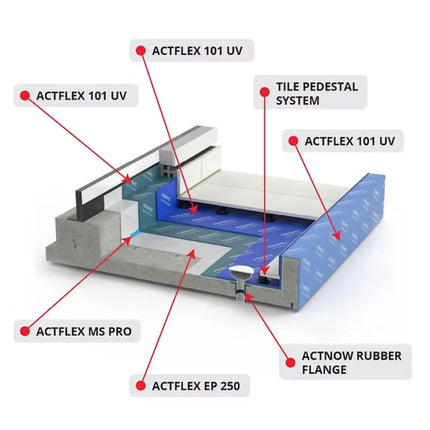 ACTFLEX 101 UV

ACTFLEX 101 UV

TILE PEDESTAL SYSTEM

ACTFLEX 101 UV

ACTFLEX MS PRO

ACTNOW RUBBER FLANGE

ACTFLEX EP 250