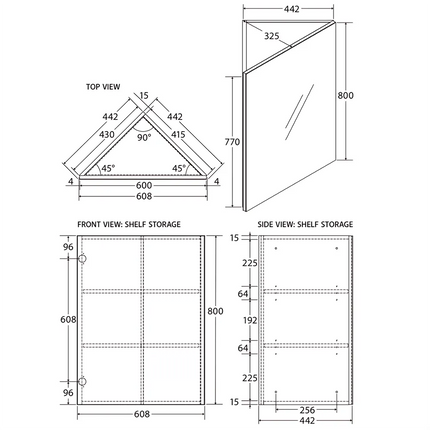 442
325
800
770

TOP VIEW
15
442
442
430
415
90°
45°
45°
4
600
4
608

FRONT VIEW: SHELF STORAGE
96
608
96
800
608

SIDE VIEW: SHELF STORAGE
15
225
64
192
64
225
15
256
442