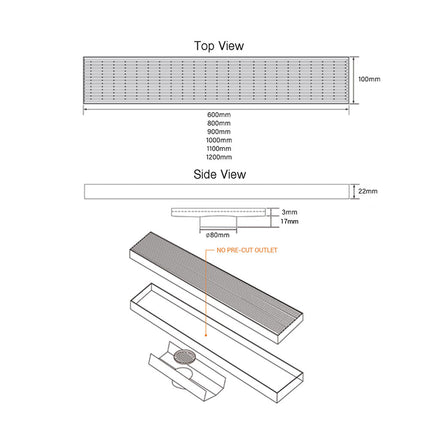 Top View

100mm

600mm
800mm
900mm
1000mm
1100mm
1200mm

Side View

22mm

3mm
17mm
ø80mm

NO PRE-CUT OUTLET